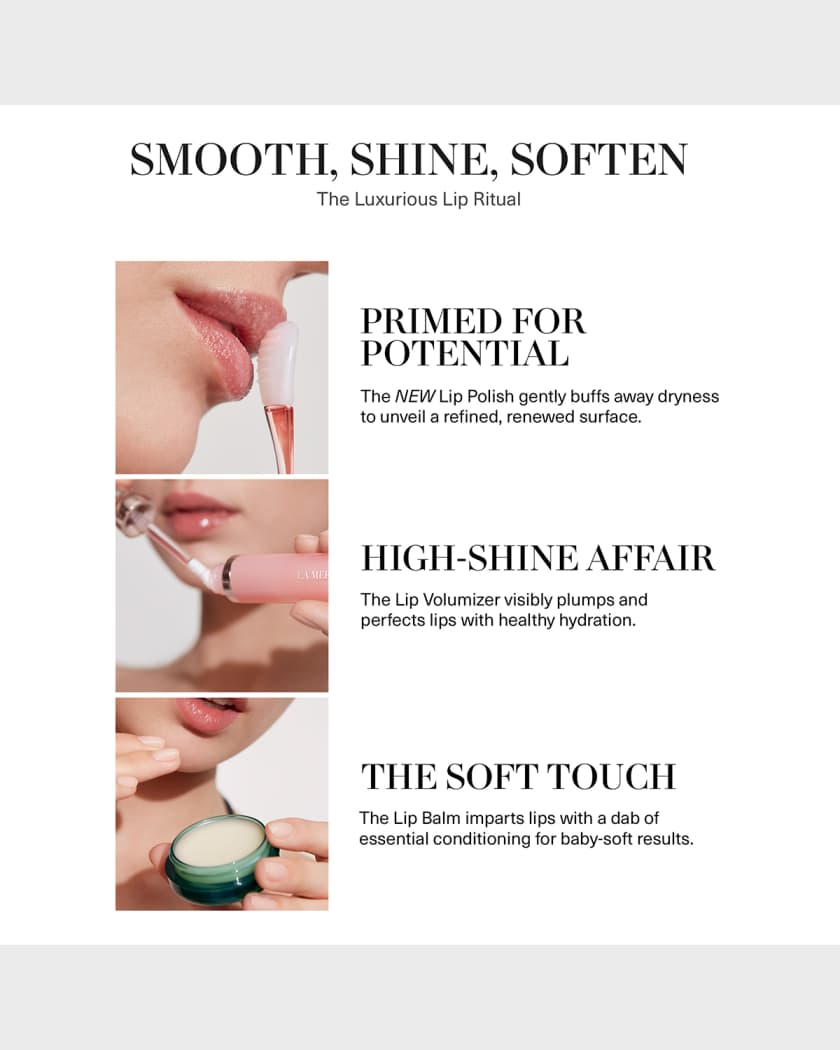 SMOOTH, SHINE, SOFTEN
The Luxurious Lip Ritual

PRIMED FOR POTENTIAL
The NEW Lip Polish gently buffs away dryness to unveil a refined, renewed surface.

LA MER

HIGH-SHINE AFFAIR
The Lip Volumizer visibly plumps and perfects lips with healthy hydration.

THE SOFT TOUCH
The Lip Balm imparts lips with a dab of essential conditioning for baby-soft results.