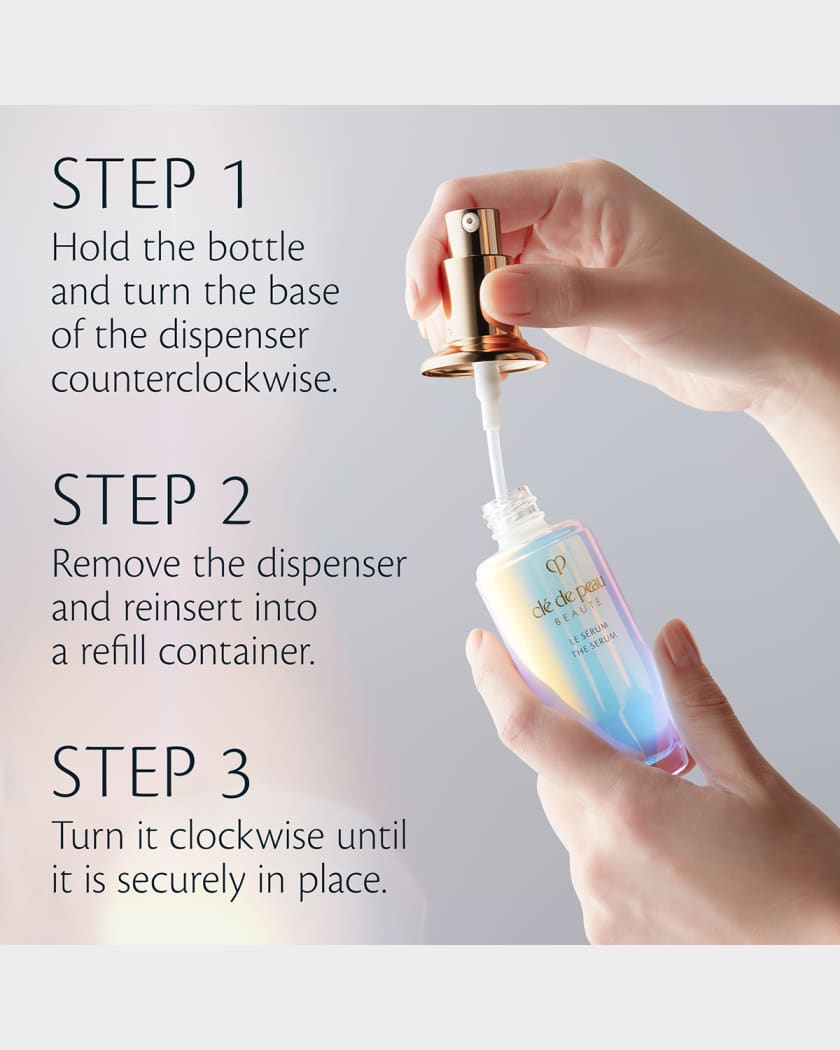 STEP 1
Hold the bottle and turn the base of the dispenser counterclockwise.

STEP 2
Remove the dispenser and reinsert into a refill container.

STEP 3
Turn it clockwise until it is securely in place.

clé de peau
BEAUTÉ
LE SERUM
THE SERUM