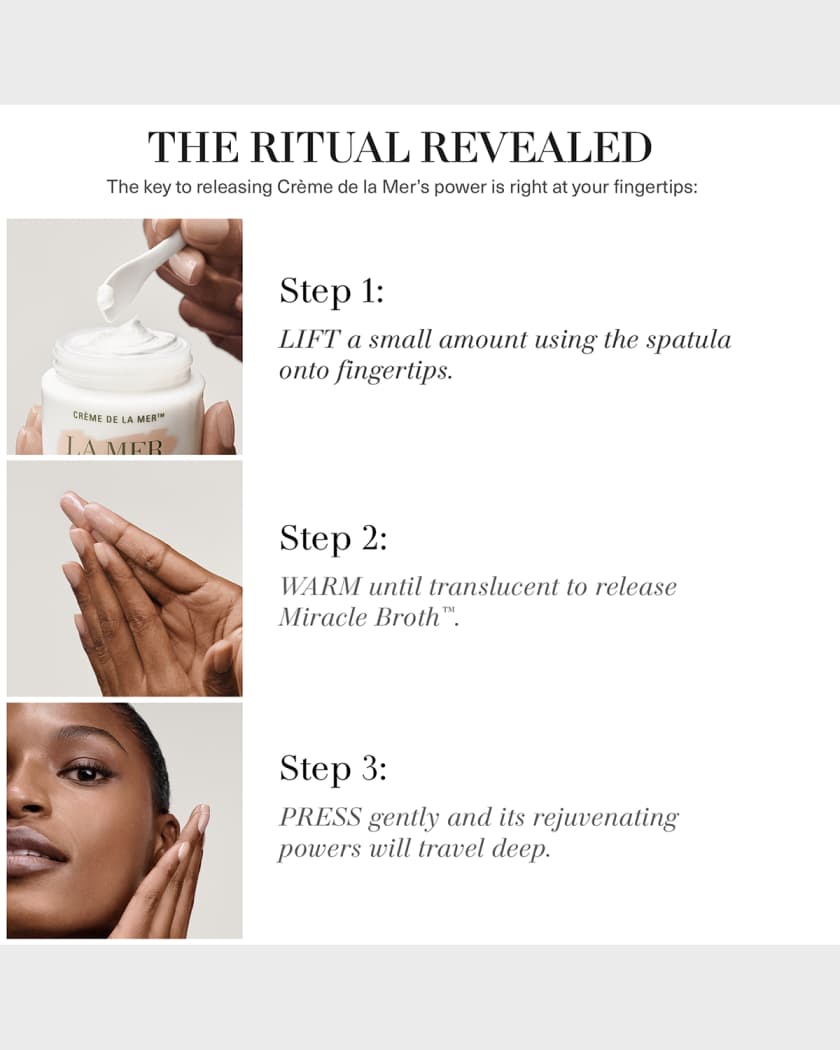 THE RITUAL REVEALED
The key to releasing Crème de la Mer's power is right at your fingertips:

CRÈME DE LA MER™
LA MER

Step 1:
LIFT a small amount using the spatula onto fingertips.

Step 2:
WARM until translucent to release Miracle Broth™.

Step 3:
PRESS gently and its rejuvenating powers will travel deep.