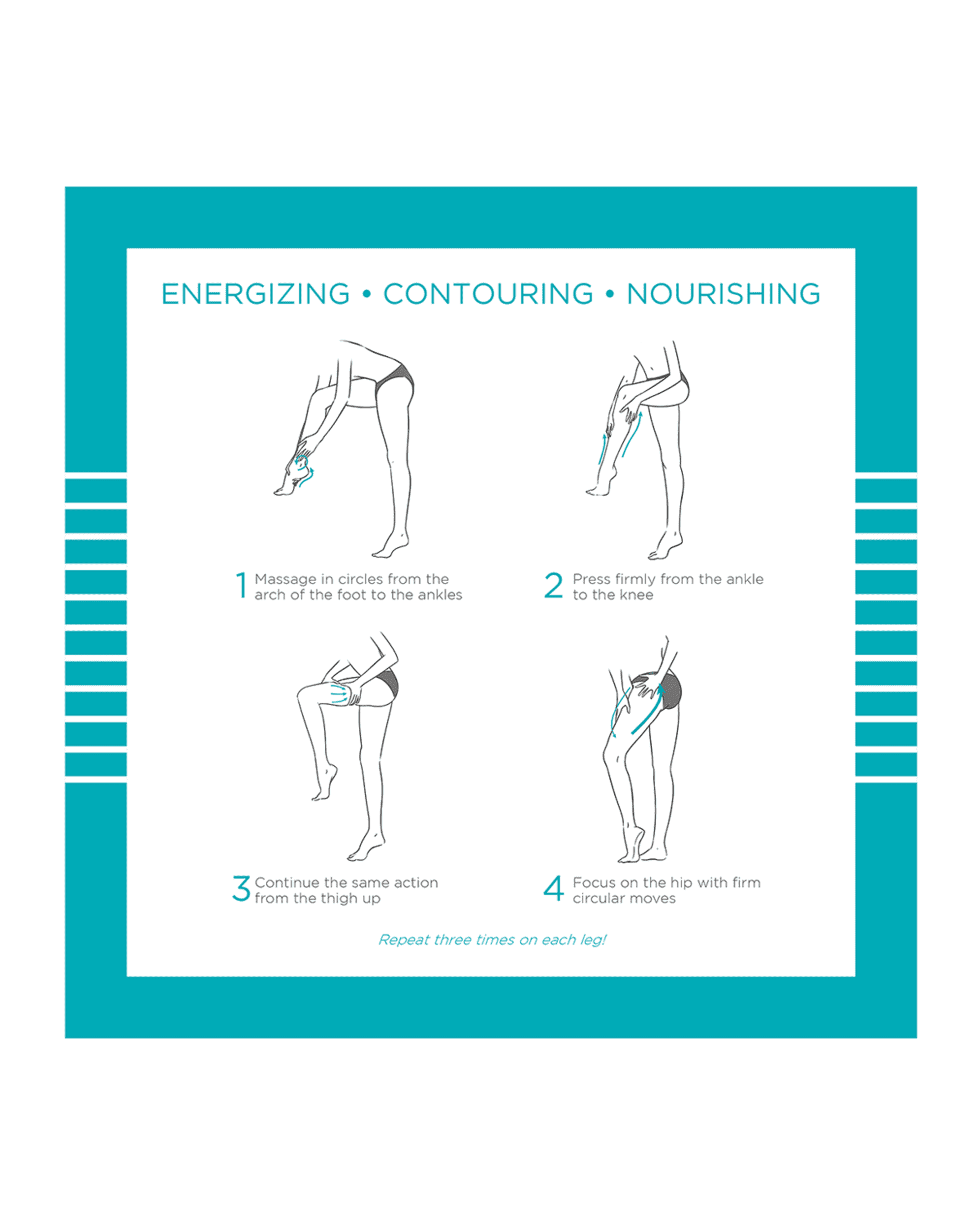 ENERGIZING • CONTOURING • NOURISHING

1 Massage in circles from the arch of the foot to the ankles

2 Press firmly from the ankle to the knee

3 Continue the same action from the thigh up

4 Focus on the hip with firm circular moves

Repeat three times on each leg!