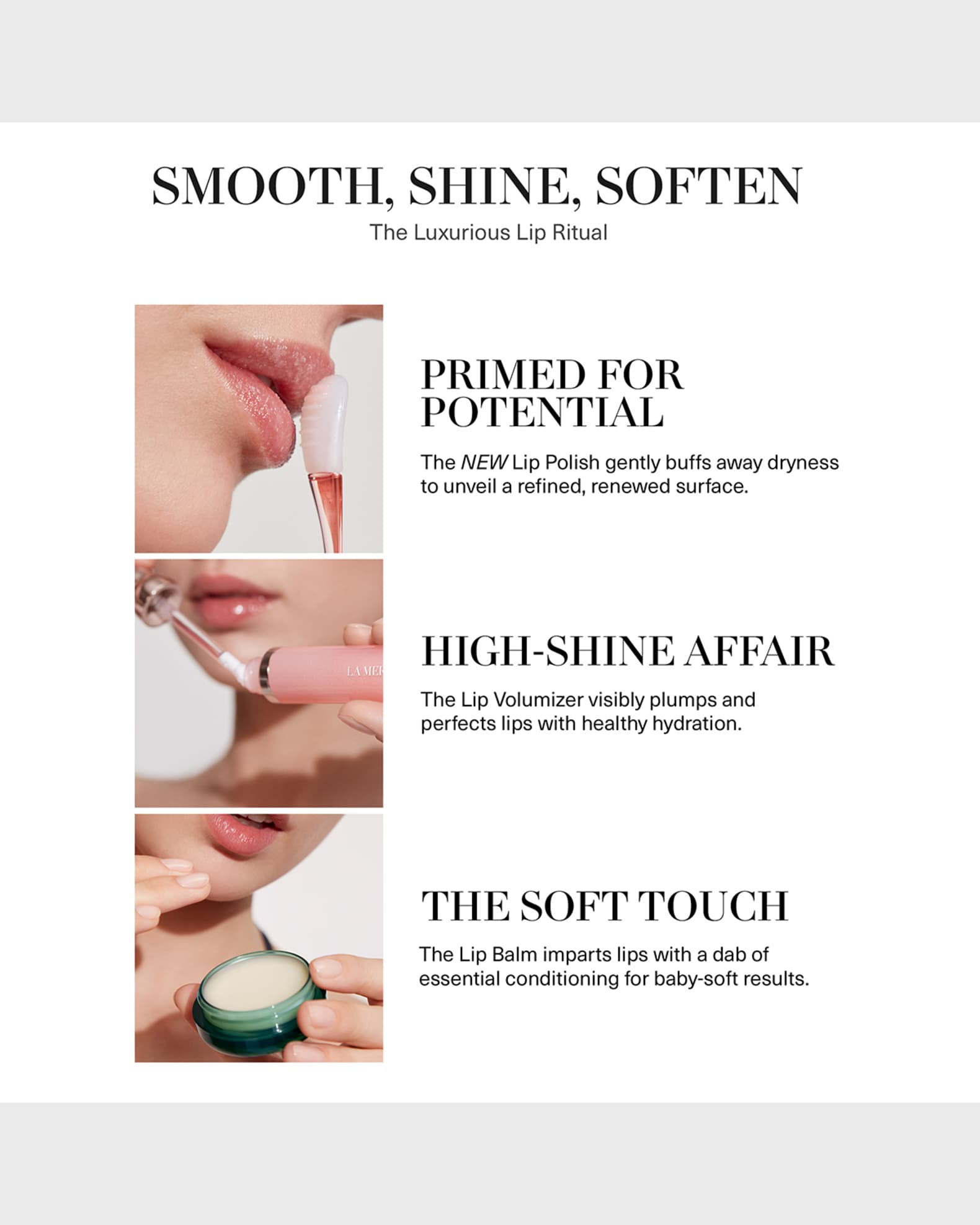 SMOOTH, SHINE, SOFTEN
The Luxurious Lip Ritual

PRIMED FOR POTENTIAL

The NEW Lip Polish gently buffs away dryness to unveil a refined, renewed surface.

LA MER

HIGH-SHINE AFFAIR

The Lip Volumizer visibly plumps and perfects lips with healthy hydration.

THE SOFT TOUCH

The Lip Balm imparts lips with a dab of essential conditioning for baby-soft results.