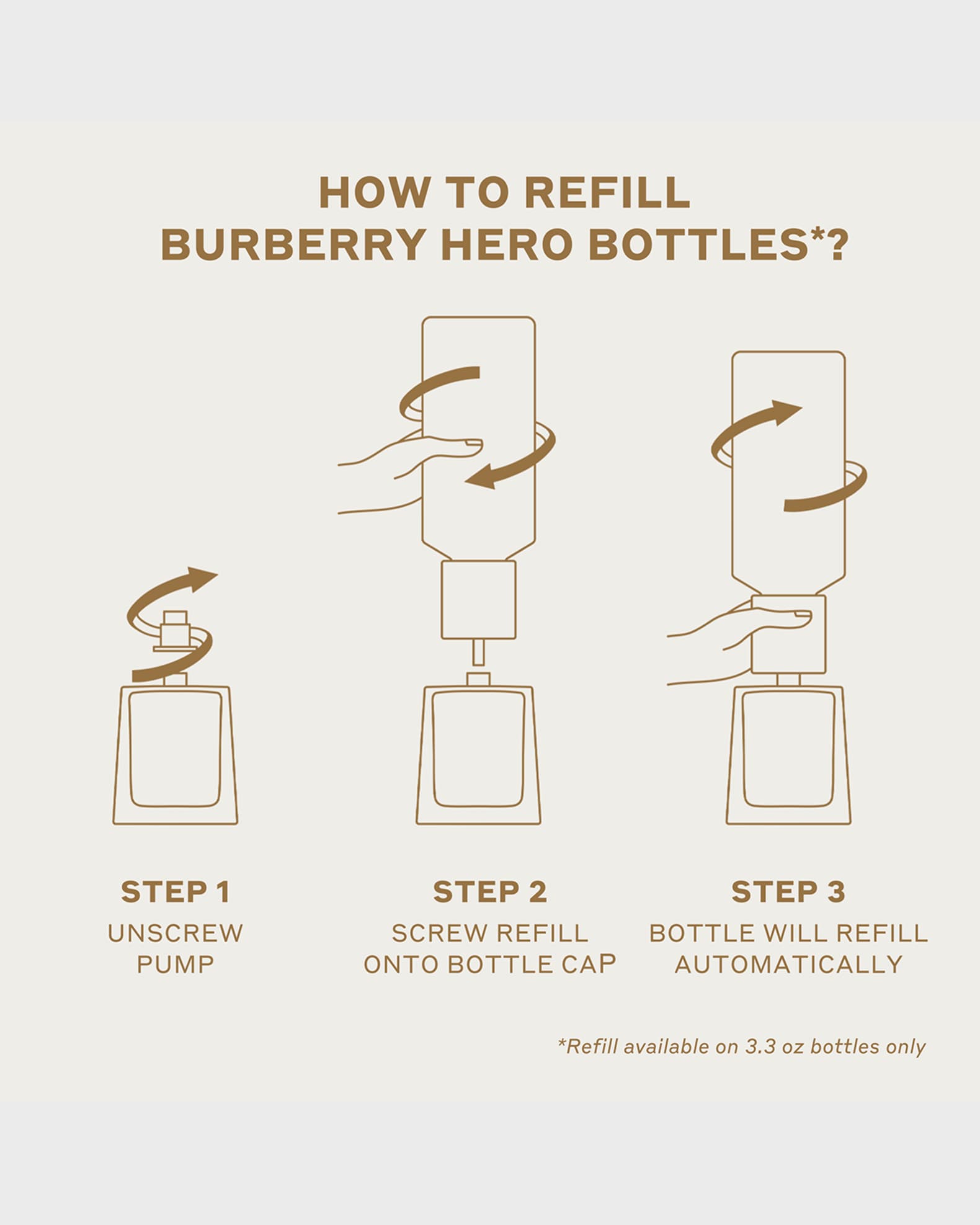 HOW TO REFILL
BURBERRY HERO BOTTLES*?

STEP 1
UNSCREW
PUMP

STEP 2
SCREW REFILL
ONTO BOTTLE CAP

STEP 3
BOTTLE WILL REFILL
AUTOMATICALLY

*Refill available on 3.3 oz bottles only