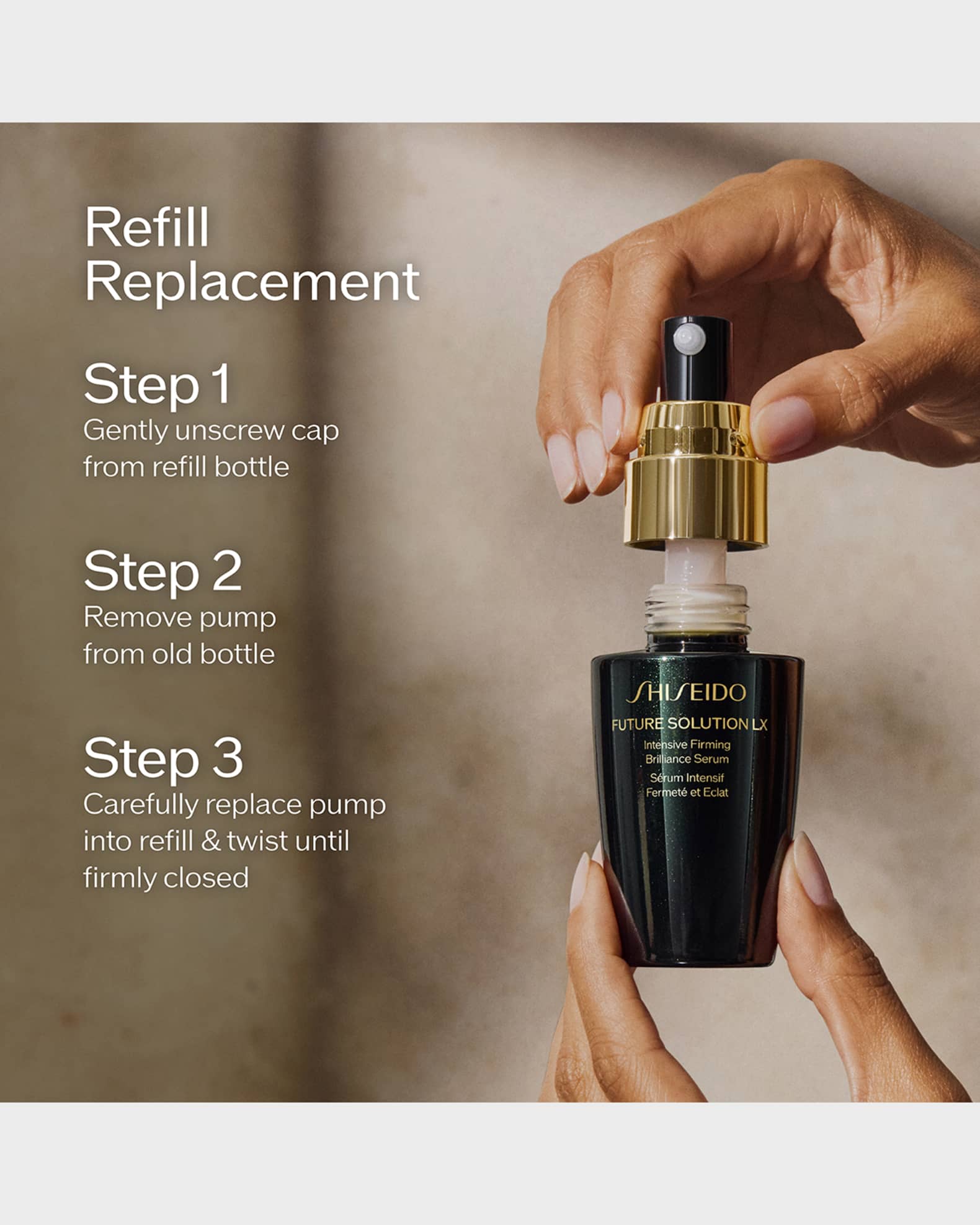 Refill Replacement

Step 1
Gently unscrew cap from refill bottle

Step 2
Remove pump from old bottle

Step 3
Carefully replace pump into refill & twist until firmly closed

SHISEIDO
FUTURE SOLUTION LX
Intensive Firming Brilliance Serum
Sérum Intensif Fermeté et Eclat