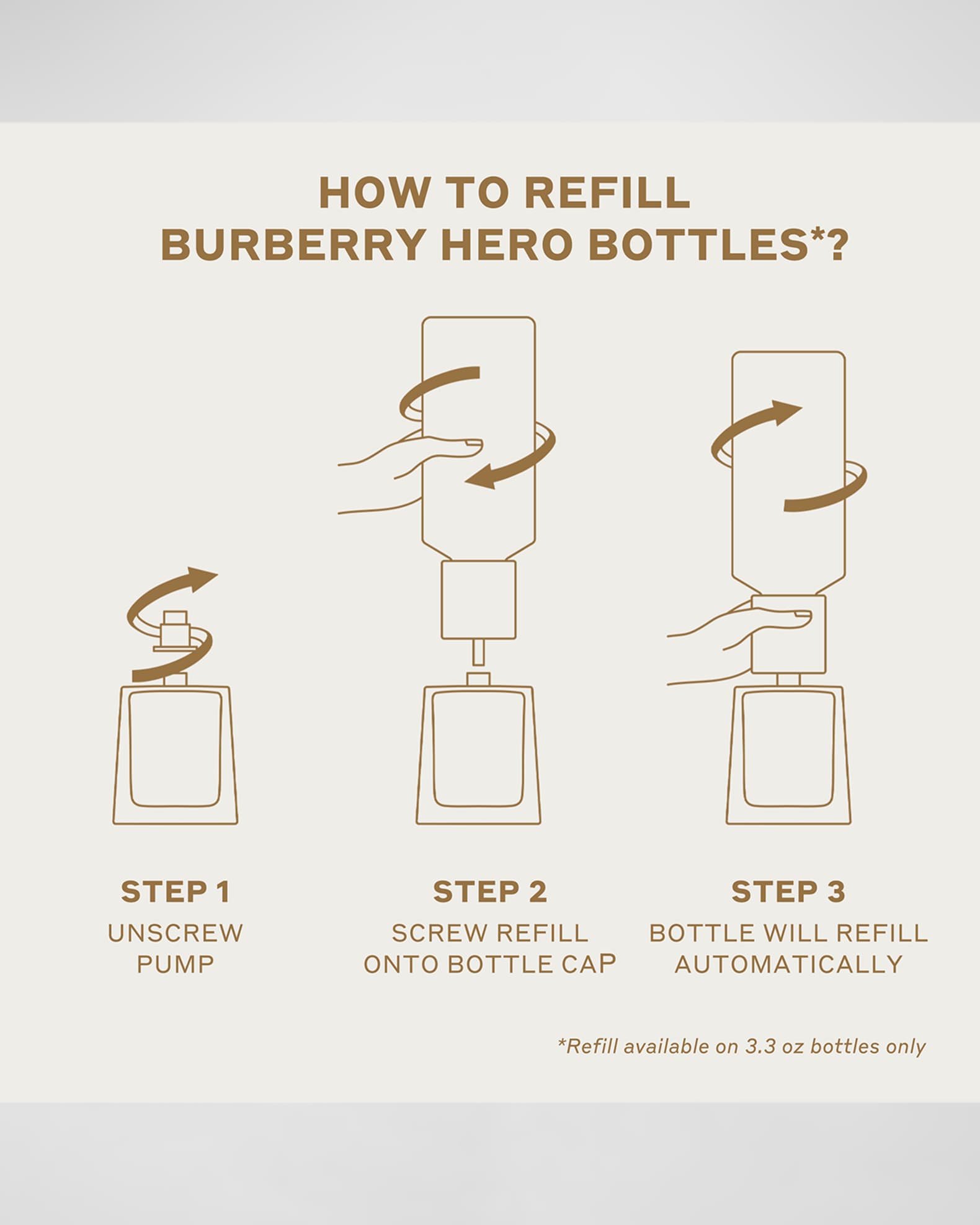 HOW TO REFILL
BURBERRY HERO BOTTLES*?

STEP 1
UNSCREW PUMP

STEP 2
SCREW REFILL ONTO BOTTLE CAP

STEP 3
BOTTLE WILL REFILL AUTOMATICALLY

*Refill available on 3.3 oz bottles only